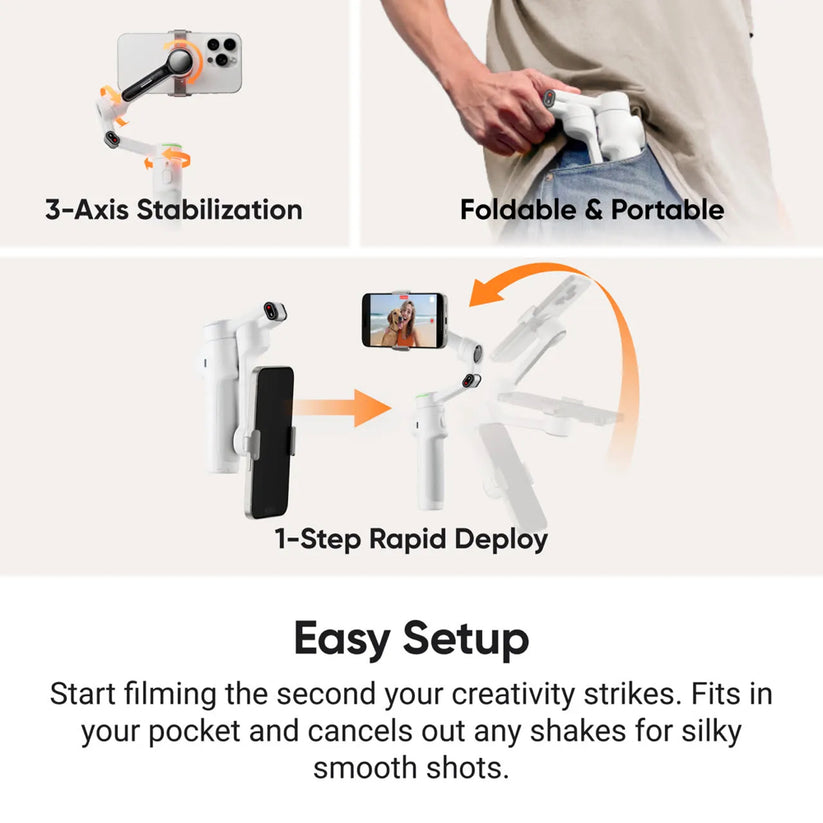 3-Axis Stabilization

Foldable & Portable

1-Step Rapid Deploy

Easy Setup

Start filming the second your creativity strikes. Fits in your pocket and cancels out any shakes for silky smooth shots.