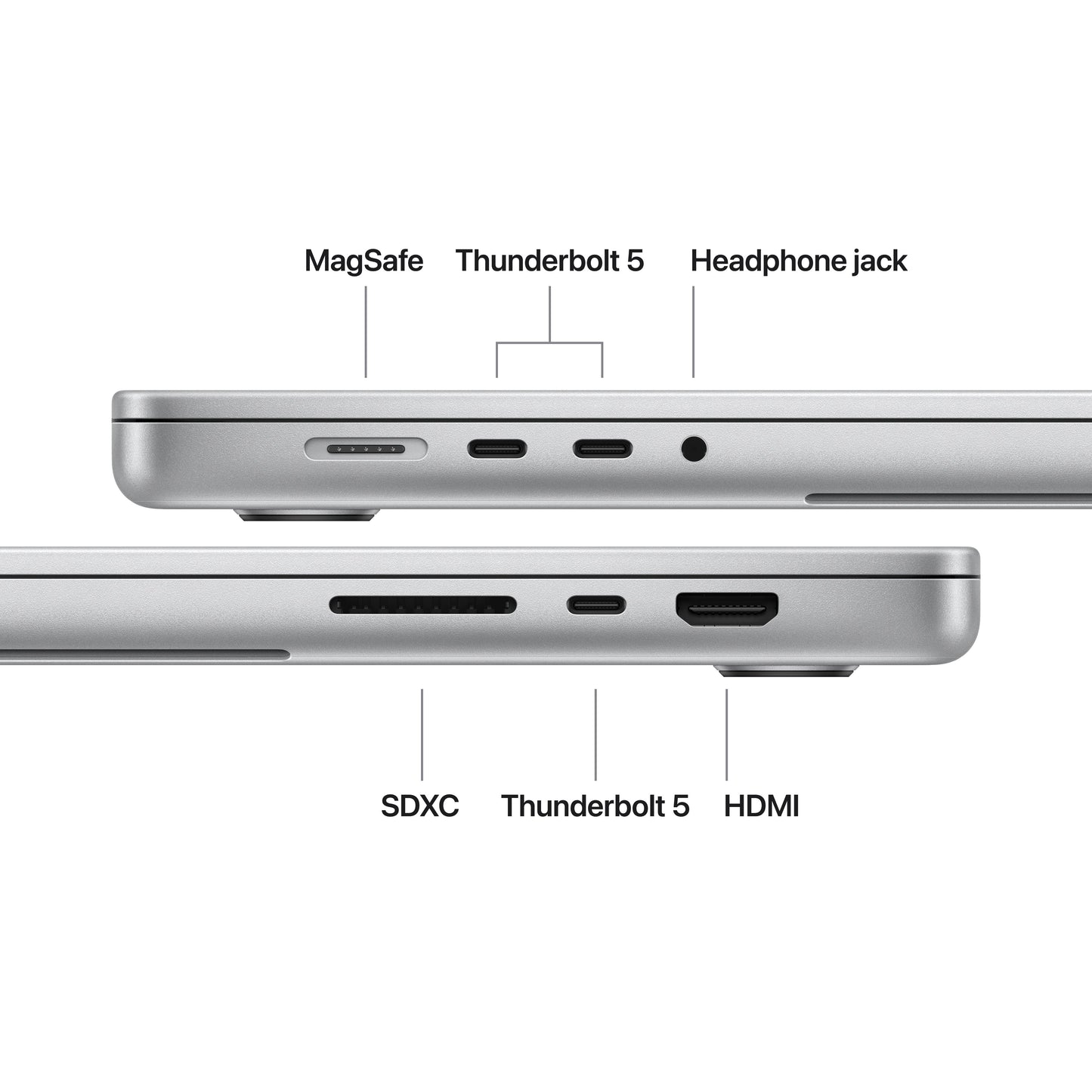 MagSafe Thunderbolt 5 Headphone jack

SDXC Thunderbolt 5 HDMI