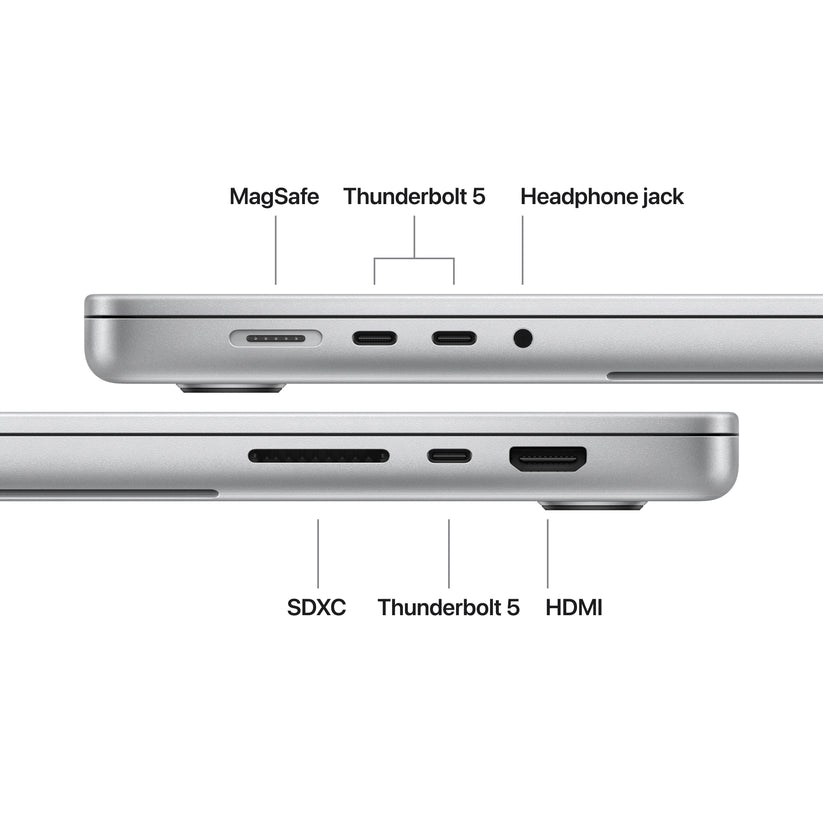 MagSafe
Thunderbolt 5
Headphone jack

SDXC
Thunderbolt 5
HDMI